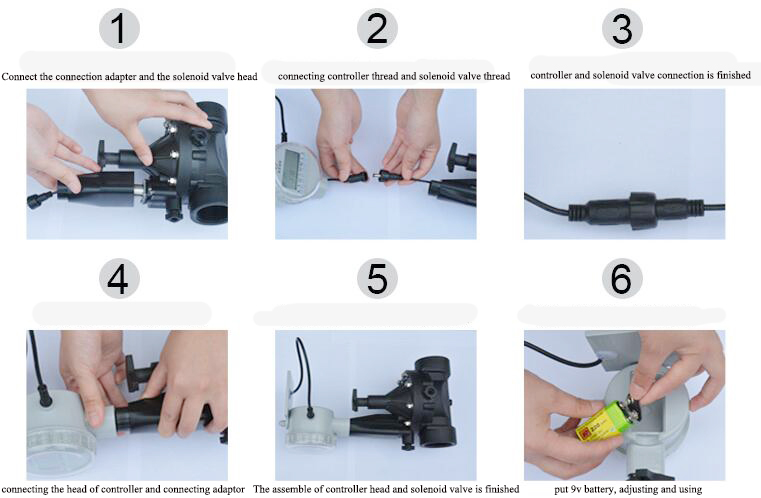 1

Connect the connection adapter and the solenoid valve head

2

connecting controller thread and solenoid valve thread

3

controller and solenoid valve connection is finished

4

connecting the head of controller and connecting adaptor

5

The assemble of controller head and solenoid valve is finished

6

put 9v battery, adjusting and using